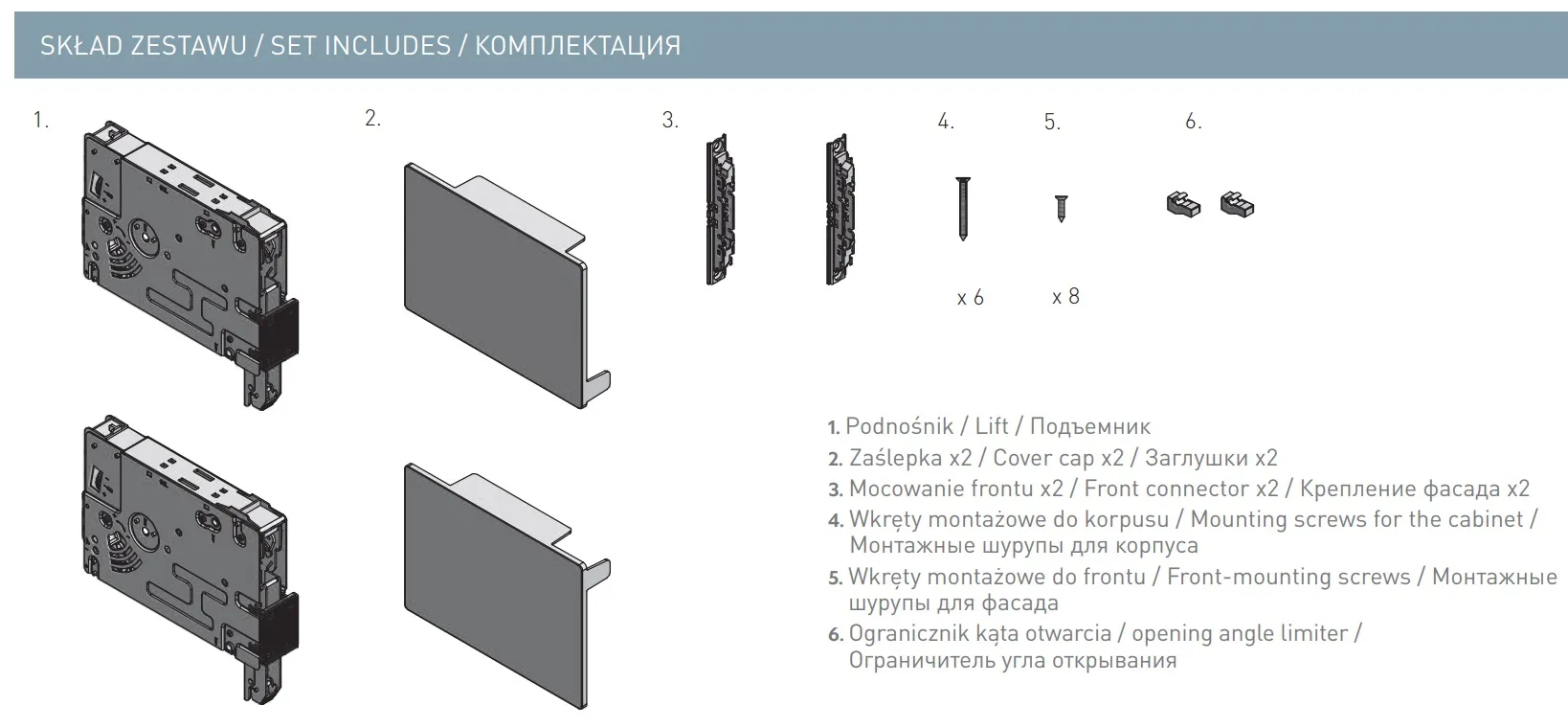 SKŁAD ZESTAWU / SET INCLUDES / КОМПЛЕКТАЦИЯ

1.

2.

3.

4.

5.

6.

x 6

x 8

1. Podnośnik / Lift / Подъемник
2. Zaślepka x2 / Cover cap x2 / Заглушки x2
3. Mocowanie frontu x2 / Front connector x2 / Крепление фасада x2
4. Wkręty montażowe do korpusu / Mounting screws for the cabinet / Монтажные шурупы для корпуса
5. Wkręty montażowe do frontu / Front-mounting screws / Монтажные шурупы для фасада
6. Ogranicznik kąta otwarcia / opening angle limiter / Ограничитель угла открывания